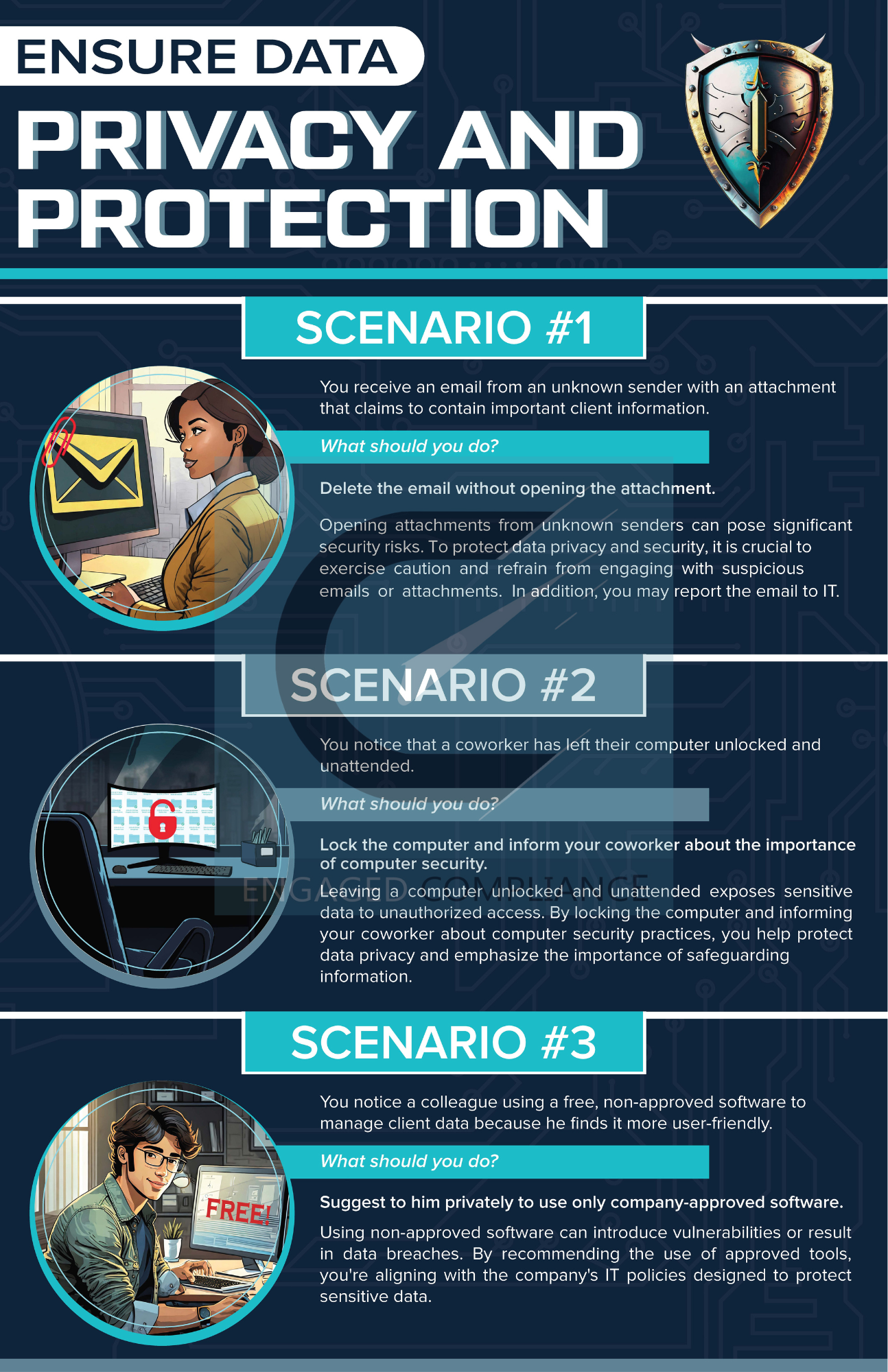 ENSURE DATA
PRIVACY AND PROTECTION

SCENARIO #1

You receive an email from an unknown sender with an attachment that claims to contain important client information.

What should you do?

Delete the email without opening the attachment.

Opening attachments from unknown senders can pose significant security risks. To protect data privacy and security, it is crucial to exercise caution and refrain from engaging with suspicious emails or attachments. In addition, you may report the email to IT.

SCENARIO #2

You notice that a coworker has left their computer unlocked and unattended.

What should you do?

Lock the computer and inform your coworker about the importance of computer security.

Leaving a computer unlocked and unattended exposes sensitive data to unauthorized access. By locking the computer and informing your coworker about computer security practices, you help protect data privacy and emphasize the importance of safeguarding information.

ENGAGED COMPLIANCE

SCENARIO #3

You notice a colleague using a free, non-approved software to manage client data because he finds it more user-friendly.

What should you do?

Suggest to him privately to use only company-approved software.

Using non-approved software can introduce vulnerabilities or result in data breaches. By recommending the use of approved tools, you're aligning with the company's IT policies designed to protect sensitive data.

FREE!